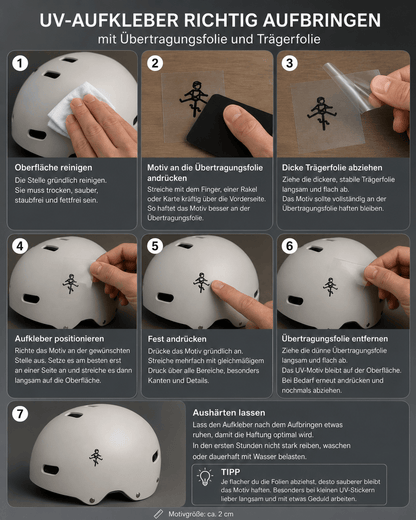 UV-AUFKLEBER RICHTIG AUFBRINGEN
mit Übertragungsfolie und Trägerfolie

1
Oberfläche reinigen
Die Stelle gründlich reinigen. Sie muss trocken, sauber, staubfrei und fettfrei sein.

2
Motiv an die Übertragungsfolie andrücken
Streiche mit dem Finger, einer Rakel oder Karte kräftig über die Vorderseite. So haftet das Motiv besser an der Übertragungsfolie.

3
Dicke Trägerfolie abziehen
Ziehe die dickere, stabile Trägerfolie langsam und flach ab.
Das Motiv sollte vollständig an der Übertragungsfolie haften bleiben.

4
Aufkleber positionieren
Richte das Motiv an der gewünschten Stelle aus. Setze es am besten erst an einer Seite an und streiche es dann langsam auf die Oberfläche.

5
Fest andrücken
Drücke das Motiv gründlich an. Streiche mehrfach mit gleichmäßigem Druck über alle Bereiche, besonders Kanten und Details.

6
Übertragungsfolie entfernen
Ziehe die dünne Übertragungsfolie langsam und flach ab.
Das UV-Motiv bleibt auf der Oberfläche.
Bei Bedarf erneut andrücken und nochmals abziehen.

7
Aushärten lassen
Lass den Aufkleber nach dem Aufbringen etwas ruhen, damit die Haftung optimal wird.
In den ersten Stunden nicht stark reiben, waschen oder dauerhaft mit Wasser belasten.

TIPP
Je flacher du die Folien abziehst, desto sauberer bleibt das Motiv haften. Besonders bei kleinen UV-Stickern lieber langsam und mit etwas Geduld arbeiten.

Motivgröße: ca. 2 cm